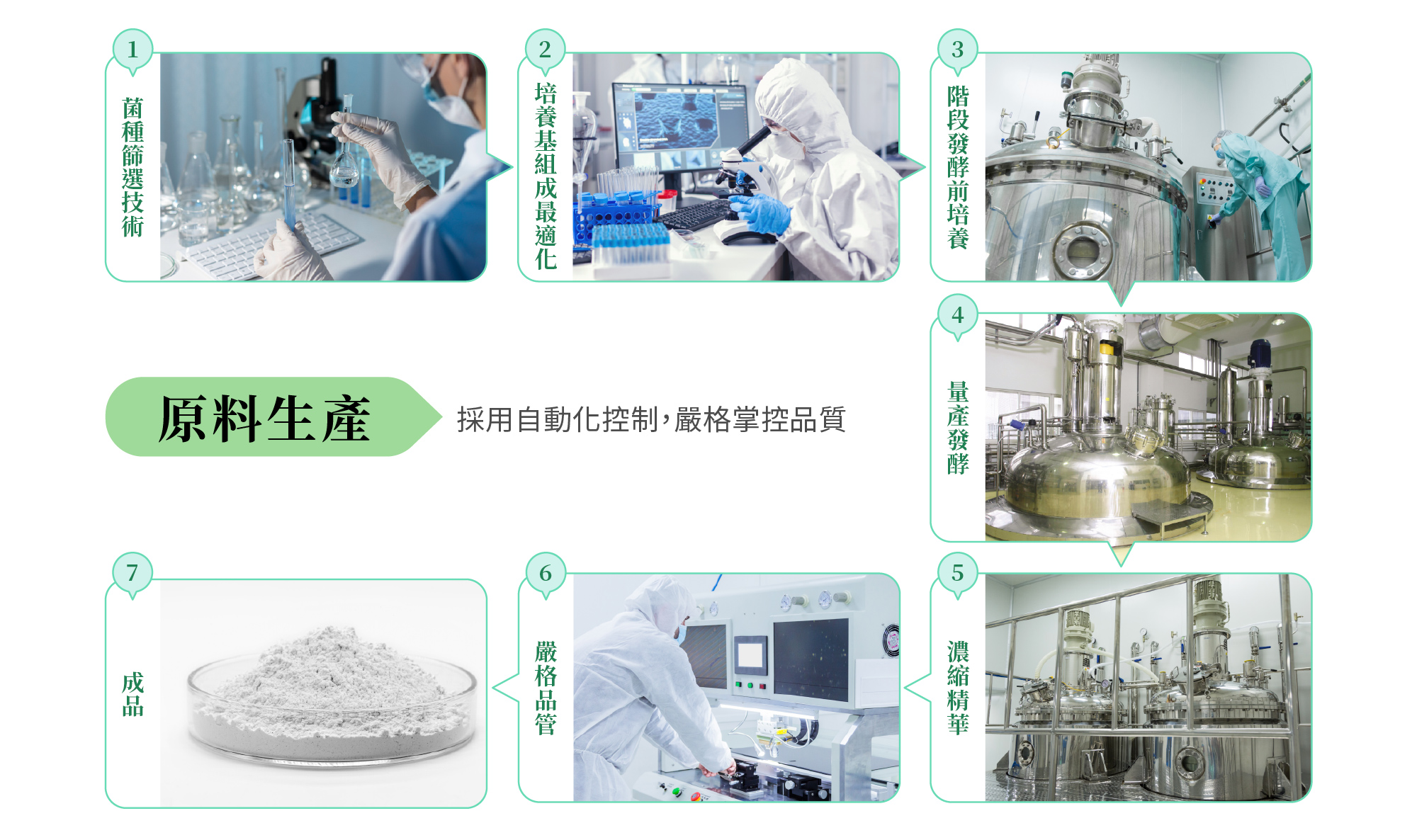 1
菌種篩選技術

2
培養基組成最適化

3
階段發酵前培養

原料生產

採用自動化控制,嚴格掌控品質

4
量產發酵

7
成品

6
嚴格品管

5
濃縮精華